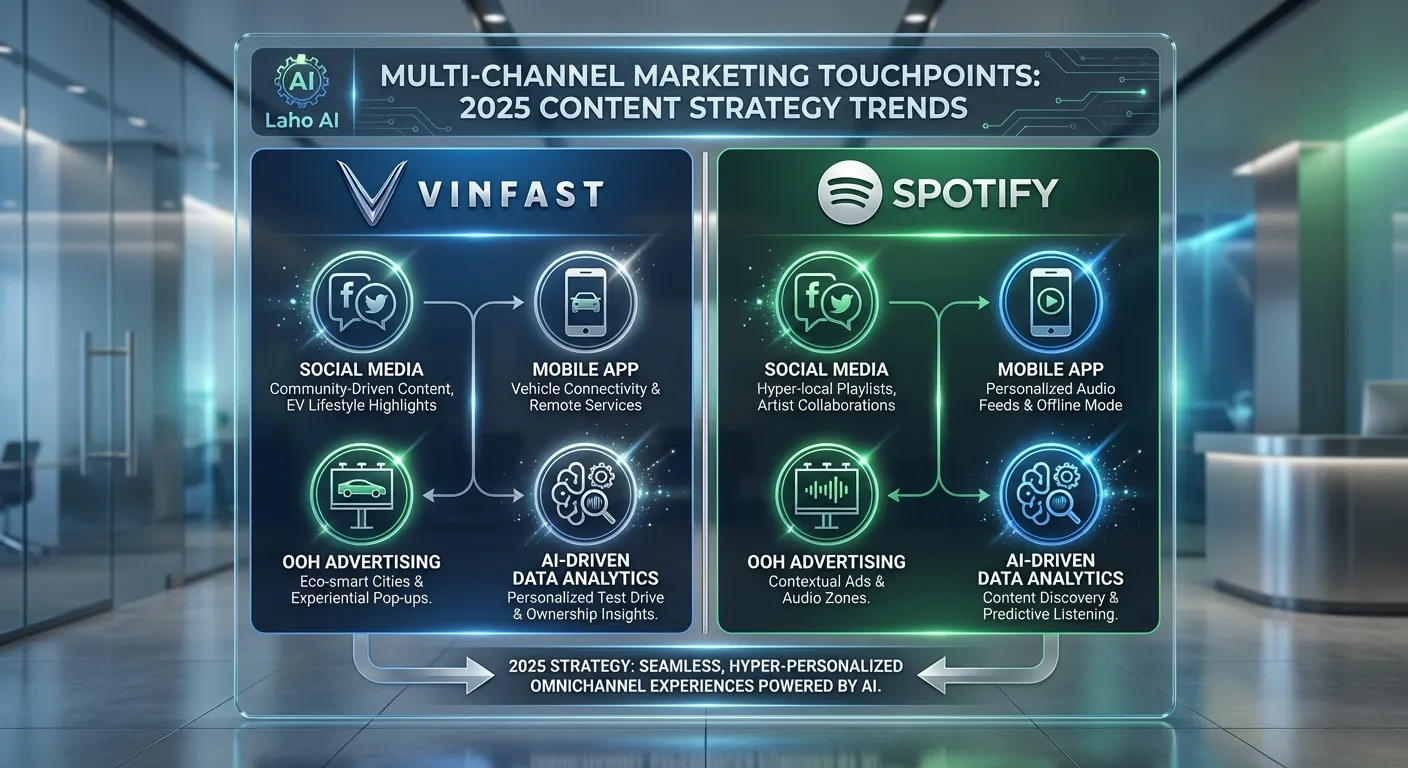 AI
Laho AI

MULTI-CHANNEL MARKETING TOUCHPOINTS: 2025 CONTENT STRATEGY TRENDS

VINFAST

SOCIAL MEDIA
Community-Driven Content, EV Lifestyle Highlights

MOBILE APP
Vehicle Connectivity & Remote Services

OOH ADVERTISING
Eco-smart Cities & Experiential Pop-ups.

AI-DRIVEN DATA ANALYTICS
Personalized Test Drive & Ownership Insights.

SPOTIFY

SOCIAL MEDIA
Hyper-local Playlists, Artist Collaborations

MOBILE APP
Personalized Audio Feeds & Offline Mode

OOH ADVERTISING
Contextual Ads & Audio Zones.

AI-DRIVEN DATA ANALYTICS
Content Discovery & Predictive Listening.

2025 STRATEGY: SEAMLESS, HYPER-PERSONALIZED OMNICHANNEL EXPERIENCES POWERED BY AI.